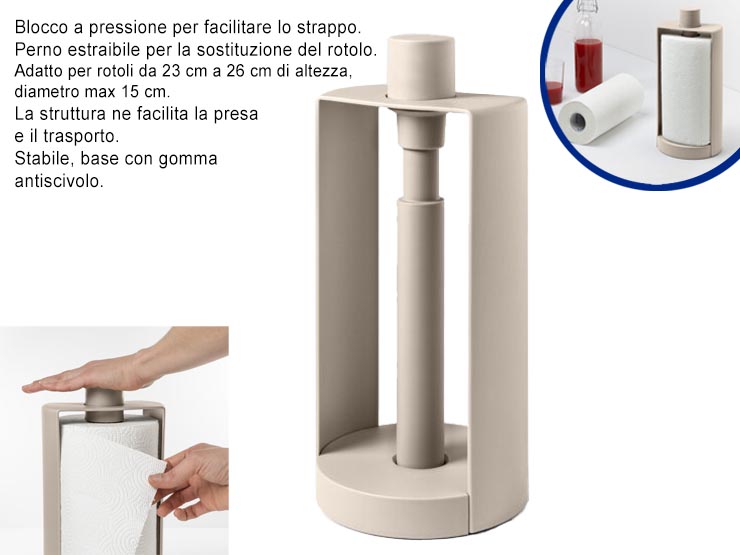 Blocco a pressione per facilitare lo strappo.
Perno estraibile per la sostituzione del rotolo.
Adatto per rotoli da 23 cm a 26 cm di altezza, diametro max 15 cm.
La struttura ne facilita la presa e il trasporto.
Stabile, base con gomma antiscivolo.